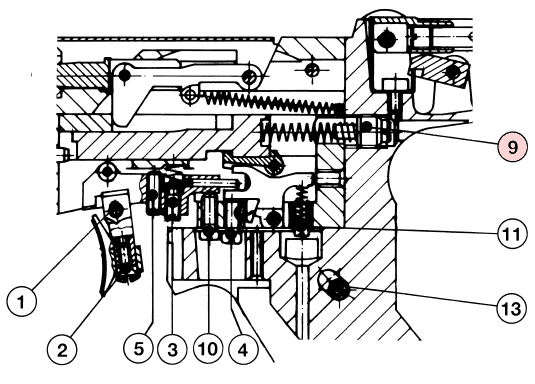 9
11
13
1
2
5
3
10
4