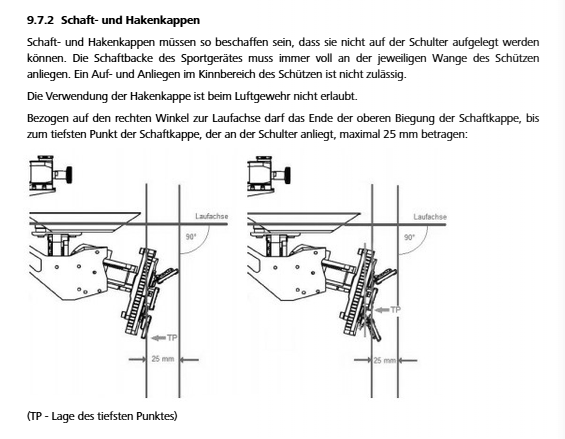 9.7.2 Schaft- und Hakenkappen

Schaft- und Hakenkappen müssen so beschaffen sein, dass sie nicht auf der Schulter aufgelegt werden können. Die Schaftbacke des Sportgerätes muss immer voll an der jeweiligen Wange des Schützen anliegen. Ein Auf- und Anliegen im Kinnbereich des Schützen ist nicht zulässig.

Die Verwendung der Hakenkappe ist beim Luftgewehr nicht erlaubt.

Bezogen auf den rechten Winkel zur Laufachse darf das Ende der oberen Biegung der Schaftkappe, bis zum tiefsten Punkt der Schaftkappe, der an der Schulter anliegt, maximal 25 mm betragen:

Laufachse
90°
TP
25 mm

Laufachse
90°
TP
25 mm

(TP - Lage des tiefsten Punktes)