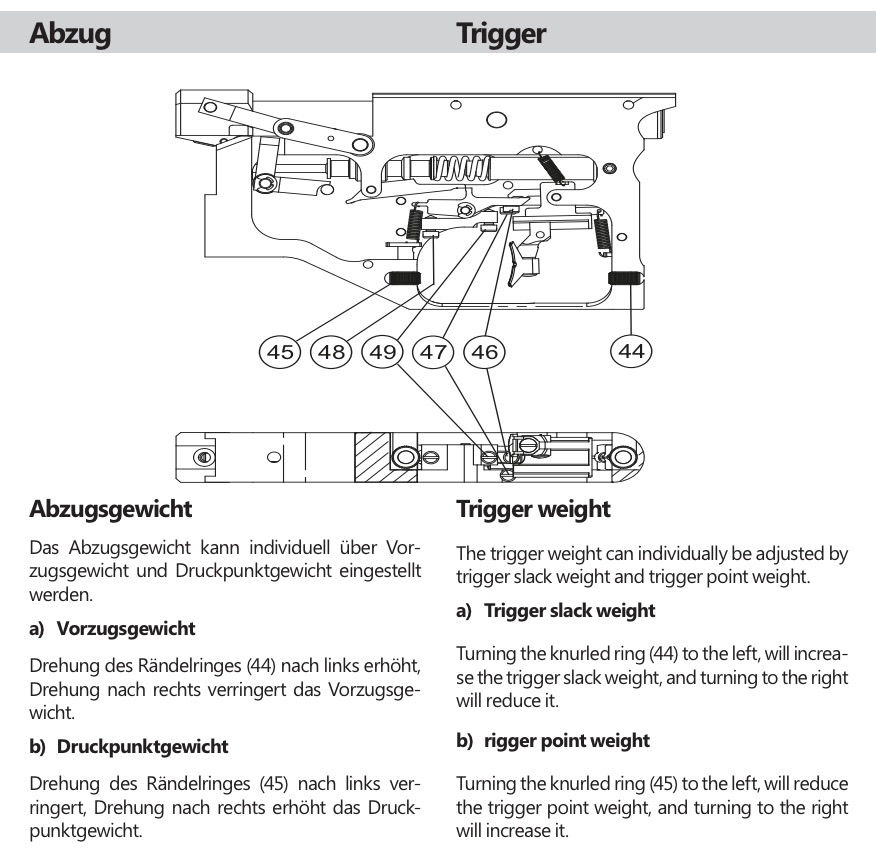 Abzug

Trigger

45 48 49 47 46 44

Abzugsgewicht

Das Abzugsgewicht kann individuell über Vorzugsgewicht und Druckpunktgewicht eingestellt werden.

a) Vorzugsgewicht

Drehung des Rändelringes (44) nach links erhöht, Drehung nach rechts verringert das Vorzugsgewicht.

b) Druckpunktgewicht

Drehung des Rändelringes (45) nach links verringert, Drehung nach rechts erhöht das Druckpunktgewicht.

Trigger weight

The trigger weight can individually be adjusted by trigger slack weight and trigger point weight.

a) Trigger slack weight

Turning the knurled ring (44) to the left, will increase the trigger slack weight, and turning to the right will reduce it.

b) rigger point weight

Turning the knurled ring (45) to the left, will reduce the trigger point weight, and turning to the right will increase it.