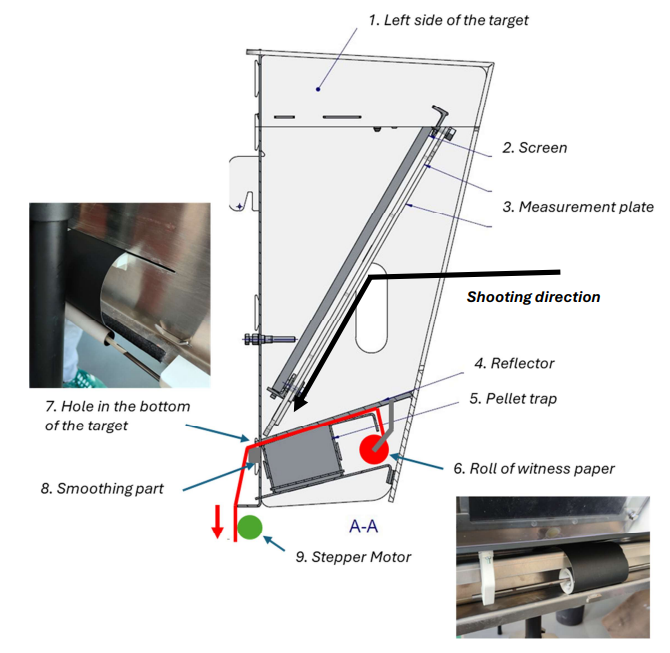 1. Left side of the target

2. Screen

3. Measurement plate

Shooting direction

4. Reflector

5. Pellet trap

7. Hole in the bottom of the target

6. Roll of witness paper

8. Smoothing part

A-A

9. Stepper Motor