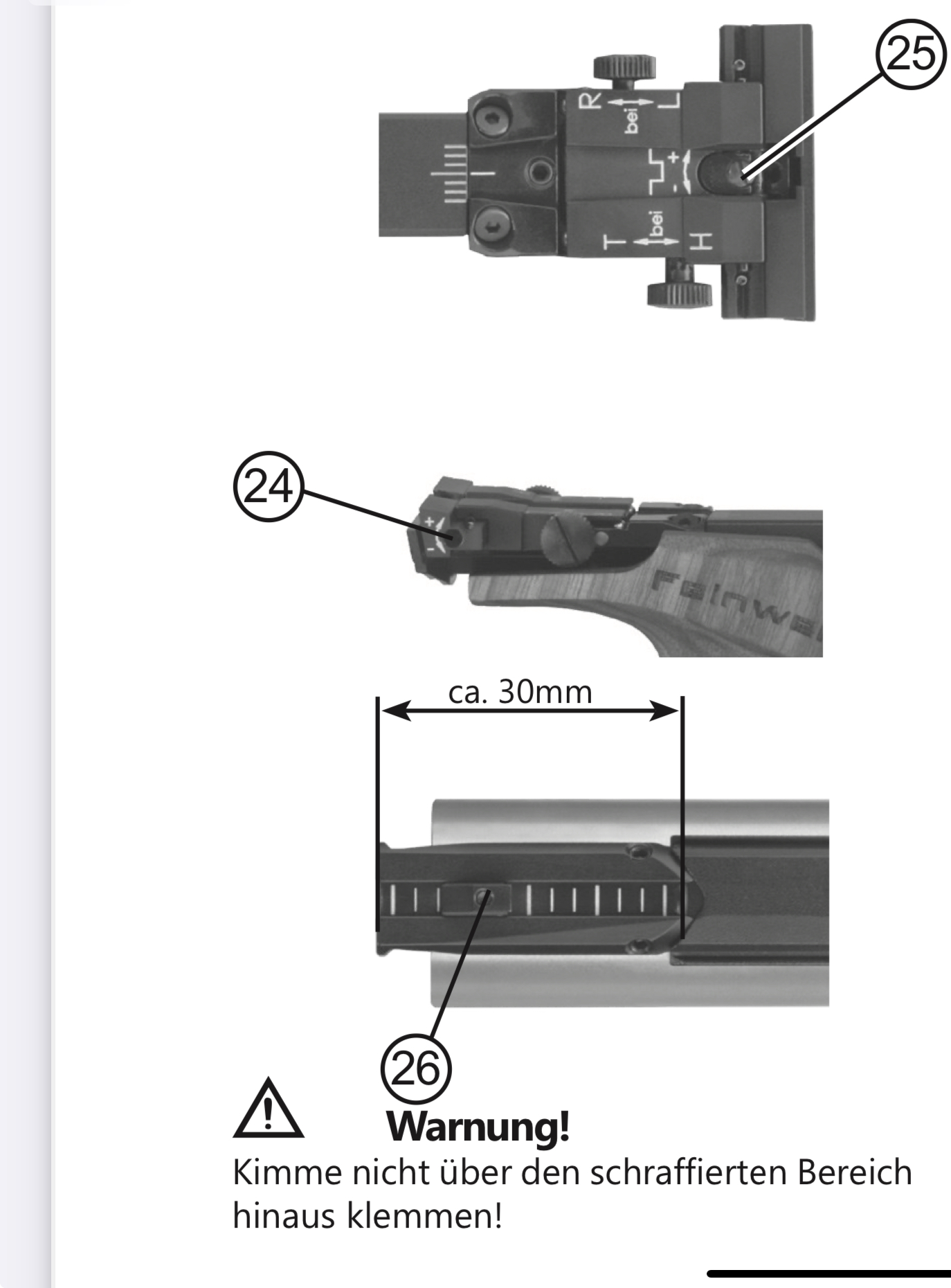 25

R bei L

+
-

T bei H

24

+
-

Feinwe

ca. 30mm

26

Warnung!
Kimme nicht über den schraffierten Bereich hinaus klemmen!