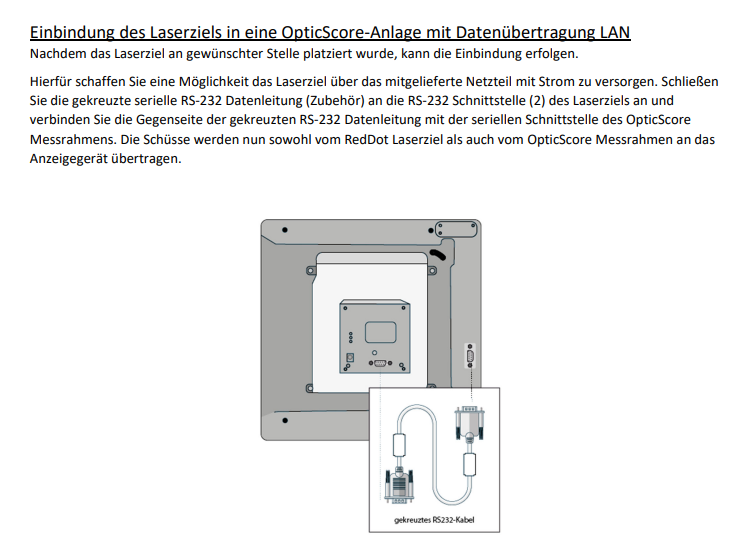 Einbindung des Laserziels in eine OpticScore-Anlage mit Datenübertragung LAN
Nachdem das Laserziel an gewünschter Stelle platziert wurde, kann die Einbindung erfolgen.

Hierfür schaffen Sie eine Möglichkeit das Laserziel über das mitgelieferte Netzteil mit Strom zu versorgen. Schließen Sie die gekreuzte serielle RS-232 Datenleitung (Zubehör) an die RS-232 Schnittstelle (2) des Laserziels an und verbinden Sie die Gegenseite der gekreuzten RS-232 Datenleitung mit der seriellen Schnittstelle des OpticScore Messrahmens. Die Schüsse werden nun sowohl vom RedDot Laserziel als auch vom OpticScore Messrahmen an das Anzeigegerät übertragen.

gekreuztes RS232-Kabel