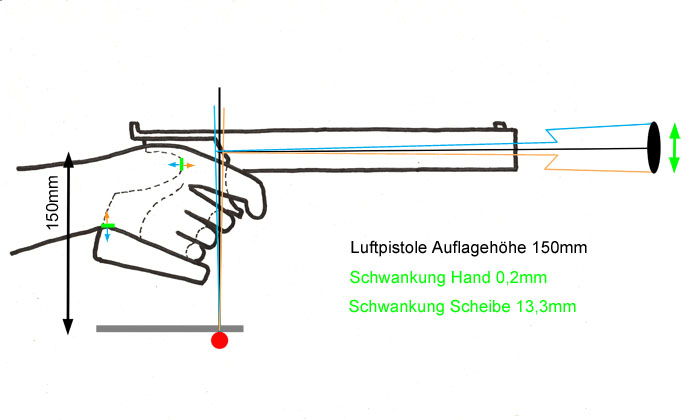 150mm

Luftpistole Auflagehöhe 150mm

Schwankung Hand 0,2mm

Schwankung Scheibe 13,3mm