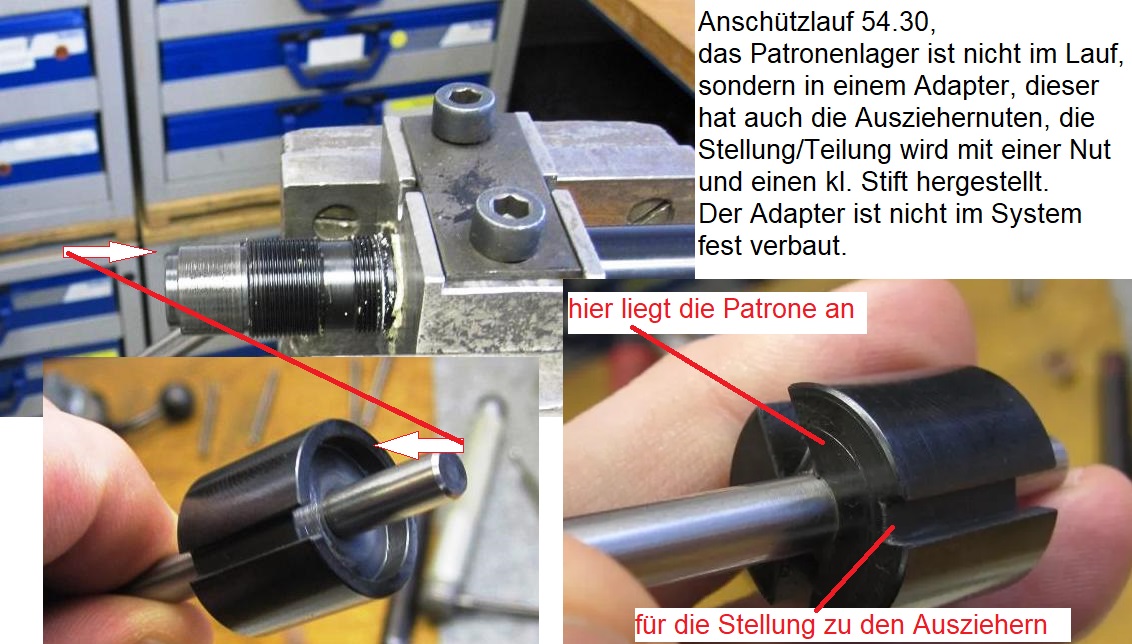 Anschützlauf 54.30,
das Patronenlager ist nicht im Lauf, sondern in einem Adapter, dieser hat auch die Ausziehernuten, die Stellung/Teilung wird mit einer Nut und einen kl. Stift hergestellt.
Der Adapter ist nicht im System fest verbaut.

hier liegt die Patrone an

für die Stellung zu den Ausziehern