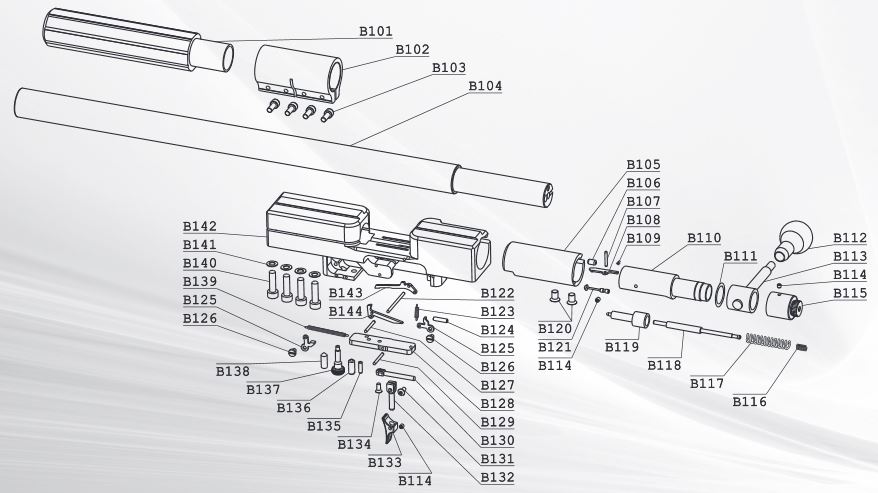 B101
B102
B103
B104
B105
B106
B107
B108
B109
B110
B111
B112
B113
B114
B115
B142
B141
B140
B139
B125
B126
B143
B144
B122
B123
B124
B125
B126
B127
B128
B129
B130
B131
B132
B120
B121
B114
B119
B118
B117
B116
B138
B137
B136
B135
B134
B133
B114