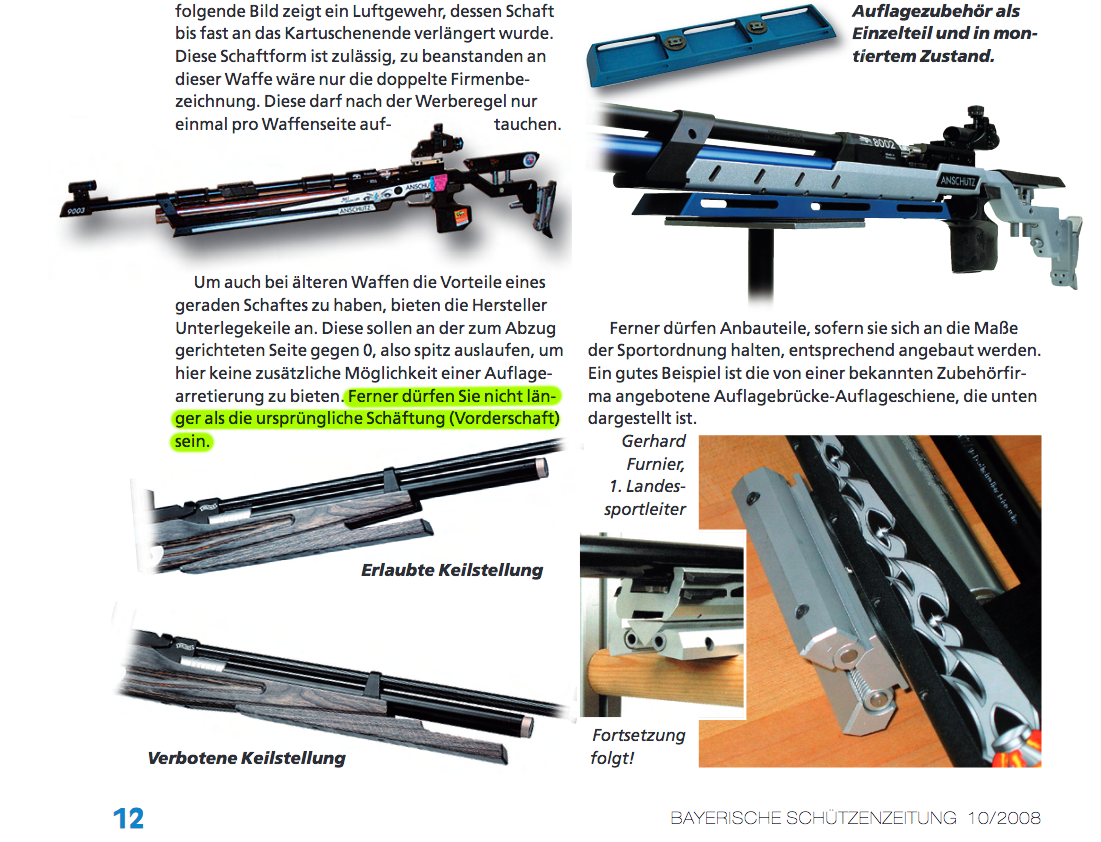 folgende Bild zeigt ein Luftgewehr, dessen Schaft bis fast an das Kartuschenende verlängert wurde. Diese Schaftform ist zulässig, zu beanstanden an dieser Waffe wäre nur die doppelte Firmenbezeichnung. Diese darf nach der Werberegel nur einmal pro Waffenseite auftauchen.

9003

ANSCHÜTZ

Um auch bei älteren Waffen die Vorteile eines geraden Schaftes zu haben, bieten die Hersteller Unterlegekeile an. Diese sollen an der zum Abzug gerichteten Seite gegen 0, also spitz auslaufen, um hier keine zusätzliche Möglichkeit einer Auflagearretierung zu bieten. Ferner dürfen Sie nicht länger als die ursprüngliche Schäftung (Vorderschaft) sein.

Erlaubte Keilstellung

Verbotene Keilstellung

Auflagezubehör als Einzelteil und in montiertem Zustand.

8002

ANSCHÜTZ

Ferner dürfen Anbauteile, sofern sie sich an die Maße der Sportordnung halten, entsprechend angebaut werden. Ein gutes Beispiel ist die von einer bekannten Zubehörfirma angebotene Auflagebrücke-Auflageschiene, die unten dargestellt ist.

Gerhard Furnier, 1. Landessportleiter

Fortsetzung folgt!

12

BAYERISCHE SCHÜTZENZEITUNG 10/2008