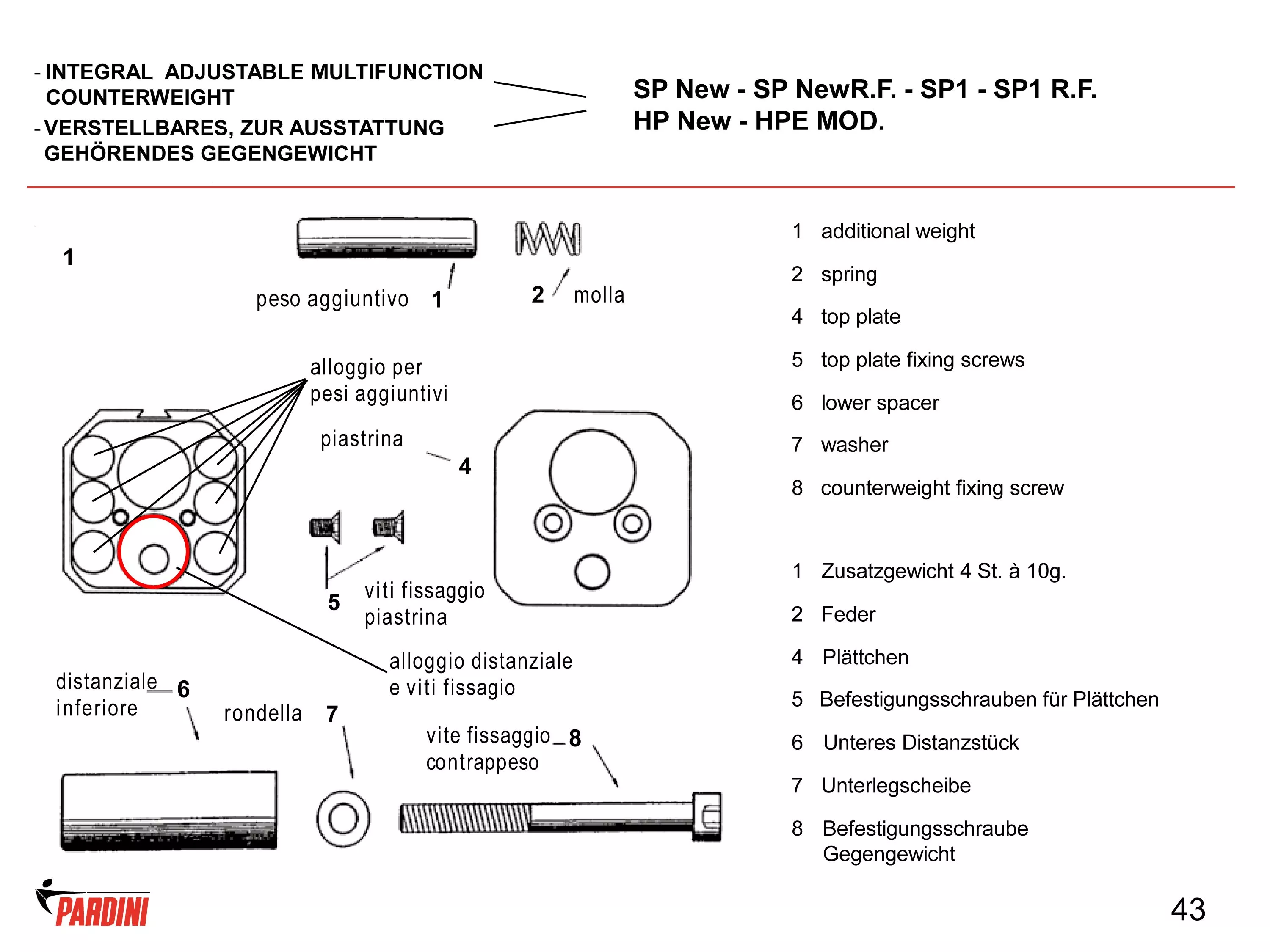 - INTEGRAL ADJUSTABLE MULTIFUNCTION COUNTERWEIGHT

- VERSTELLBARES, ZUR AUSSTATTUNG GEHÖRENDES GEGENGEWICHT

SP New - SP NewR.F. - SP1 - SP1 R.F.
HP New - HPE MOD.

1

peso aggiuntivo 1

2 molla

alloggio per pesi aggiuntivi

piastrina

4

5

viti fissaggio piastrina

alloggio distanziale e viti fissagio

distanziale inferiore 6

rondella 7

vite fissaggio contrappeso 8

1 additional weight
2 spring
4 top plate
5 top plate fixing screws
6 lower spacer
7 washer
8 counterweight fixing screw

1 Zusatzgewicht 4 St. à 10g.
2 Feder
4 Plättchen
5 Befestigungsschrauben für Plättchen
6 Unteres Distanzstück
7 Unterlegscheibe
8 Befestigungsschraube Gegengewicht

PARDINI

43