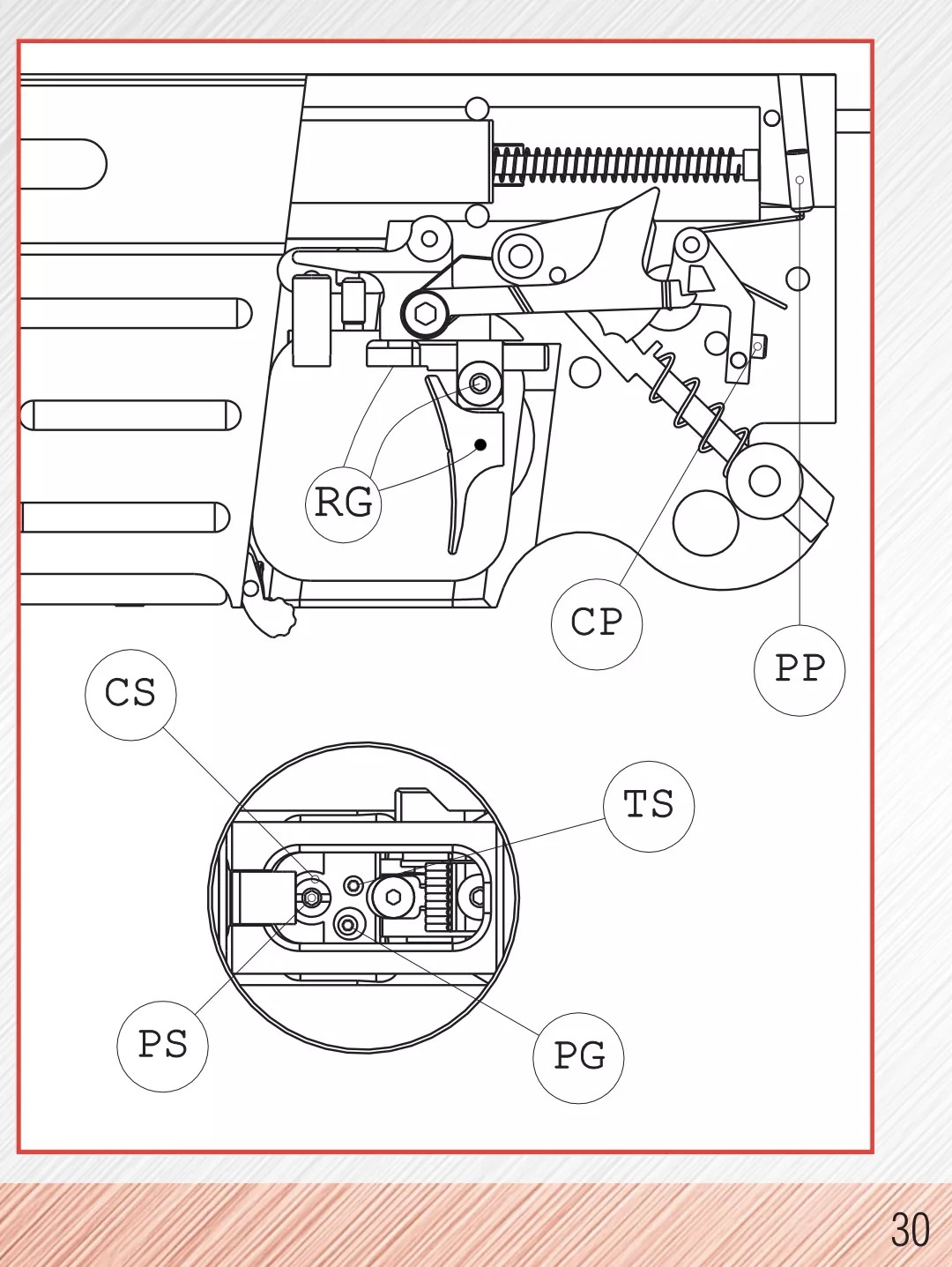 RG

CP

PP

CS

TS

PS

PG

30